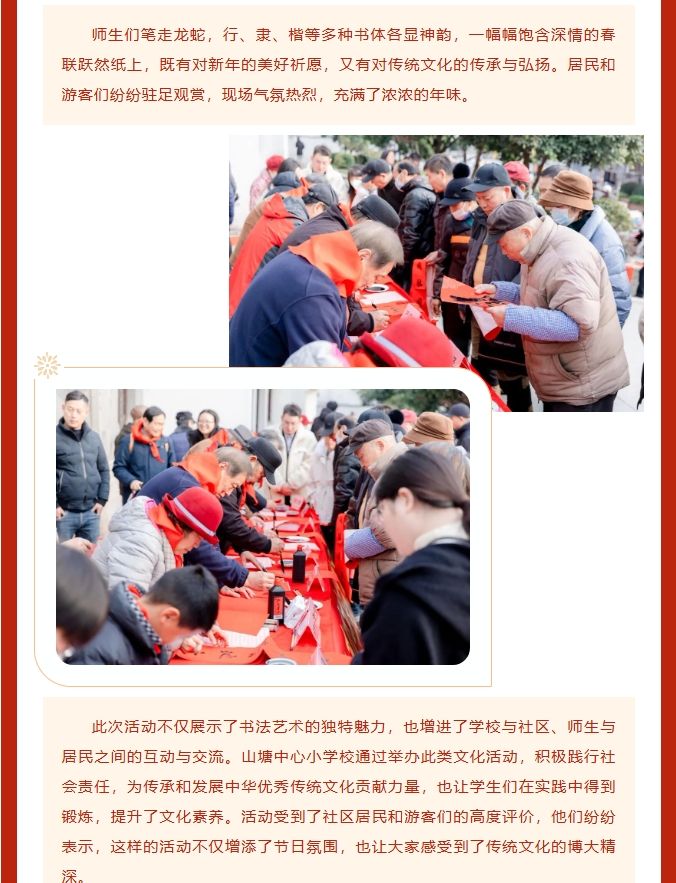 师生们笔走龙蛇，行、隶、楷等多种书体各显神韵，一幅幅饱含深情的春联跃然纸上，既有对新年的美好祈愿，又有对传统文化的传承与弘扬。居民和游客们纷纷驻足观赏，现场气氛热烈，充满了浓浓的年味。

此次活动不仅展示了书法艺术的独特魅力，也增进了学校与社区、师生与居民之间的互动与交流。山塘中心小学校通过举办此类文化活动，积极践行社会责任，为传承和发展中华优秀传统文化贡献力量，也让学生们在实践中得到锻炼，提升了文化素养。活动受到了社区居民和游客们的高度评价，他们纷纷表示，这样的活动不仅增添了节日氛围，也让大家感受到了传统文化的博大精深。